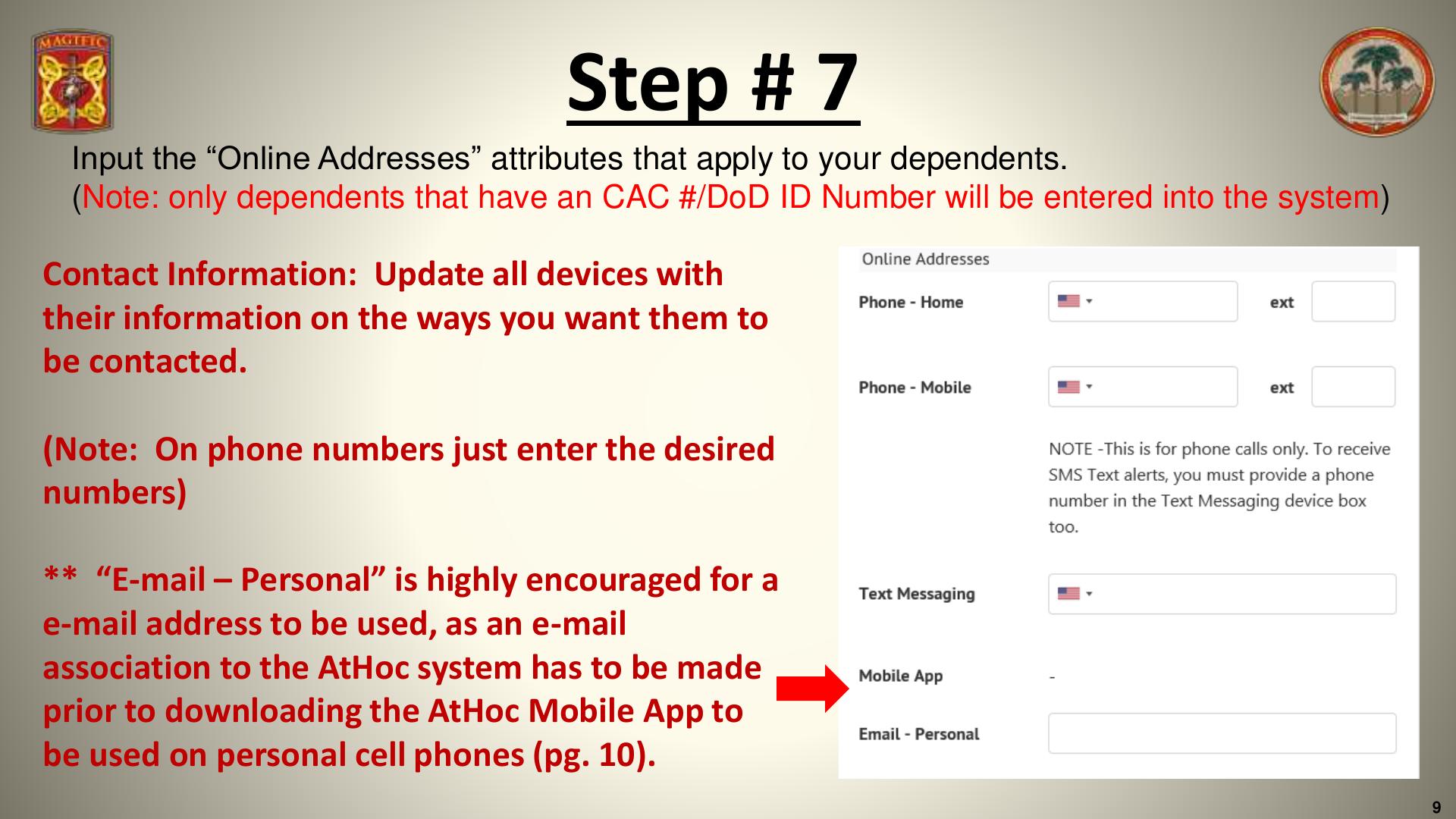 MAGTFTC

Step # 7

Input the “Online Addresses” attributes that apply to your dependents.
(Note: only dependents that have an CAC #/DoD ID Number will be entered into the system)

Contact Information: Update all devices with their information on the ways you want them to be contacted.

(Note: On phone numbers just enter the desired numbers)

** “E-mail – Personal” is highly encouraged for a e-mail address to be used, as an e-mail association to the AtHoc system has to be made prior to downloading the AtHoc Mobile App to be used on personal cell phones (pg. 10).

Online Addresses

Phone - Home ext

Phone - Mobile ext

NOTE -This is for phone calls only. To receive SMS Text alerts, you must provide a phone number in the Text Messaging device box too.

Text Messaging

Mobile App -

Email - Personal

9