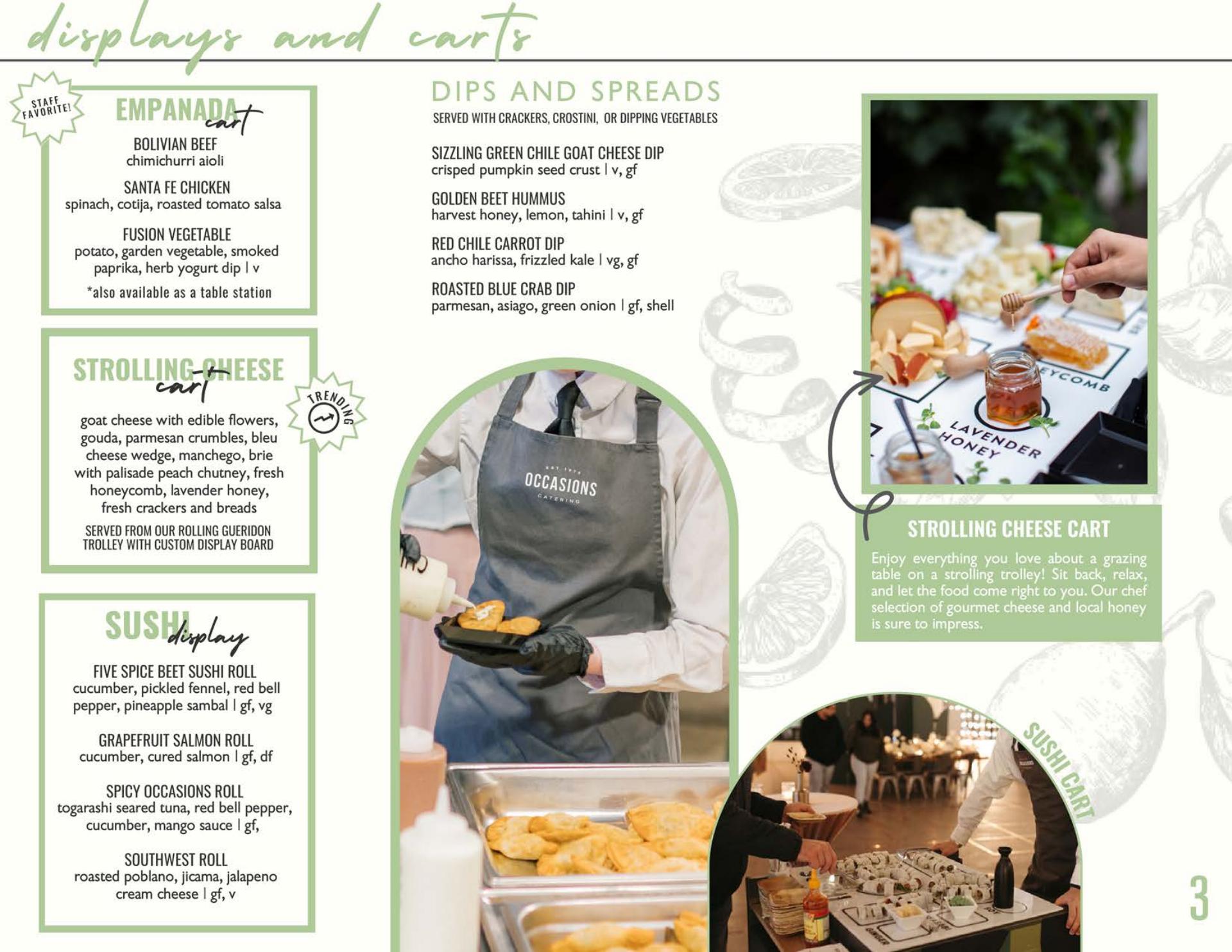 displays and carts

STAFF FAVORITE!

EMPANADA cart

BOLIVIAN BEEF
chimichurri aioli

SANTA FE CHICKEN
spinach, cotija, roasted tomato salsa

FUSION VEGETABLE
potato, garden vegetable, smoked paprika, herb yogurt dip | v

*also available as a table station

STROLLING CHEESE cart

TRENDING

goat cheese with edible flowers, gouda, parmesan crumbles, bleu cheese wedge, manchego, brie with palisade peach chutney, fresh honeycomb, lavender honey, fresh crackers and breads

SERVED FROM OUR ROLLING GUERIDON TROLLEY WITH CUSTOM DISPLAY BOARD

SUSHI display

FIVE SPICE BEET SUSHI ROLL
cucumber, pickled fennel, red bell pepper, pineapple sambal | gf, vg

GRAPEFRUIT SALMON ROLL
cucumber, cured salmon | gf, df

SPICY OCCASIONS ROLL
togarashi seared tuna, red bell pepper, cucumber, mango sauce | gf,

SOUTHWEST ROLL
roasted poblano, jicama, jalapeno cream cheese | gf, v

DIPS AND SPREADS
SERVED WITH CRACKERS, CROSTINI, OR DIPPING VEGETABLES

SIZZLING GREEN CHILE GOAT CHEESE DIP
crisped pumpkin seed crust | v, gf

GOLDEN BEET HUMMUS
harvest honey, lemon, tahini | v, gf

RED CHILE CARROT DIP
ancho harissa, frizzled kale | vg, gf

ROASTED BLUE CRAB DIP
parmesan, asiago, green onion | gf, shell

EST. 1979
OCCASIONS
CATERING

EYCOMB
LAVENDER HONEY

STROLLING CHEESE CART
Enjoy everything you love about a grazing table on a strolling trolley! Sit back, relax, and let the food come right to you. Our chef selection of gourmet cheese and local honey is sure to impress.

SUSHI CART

3