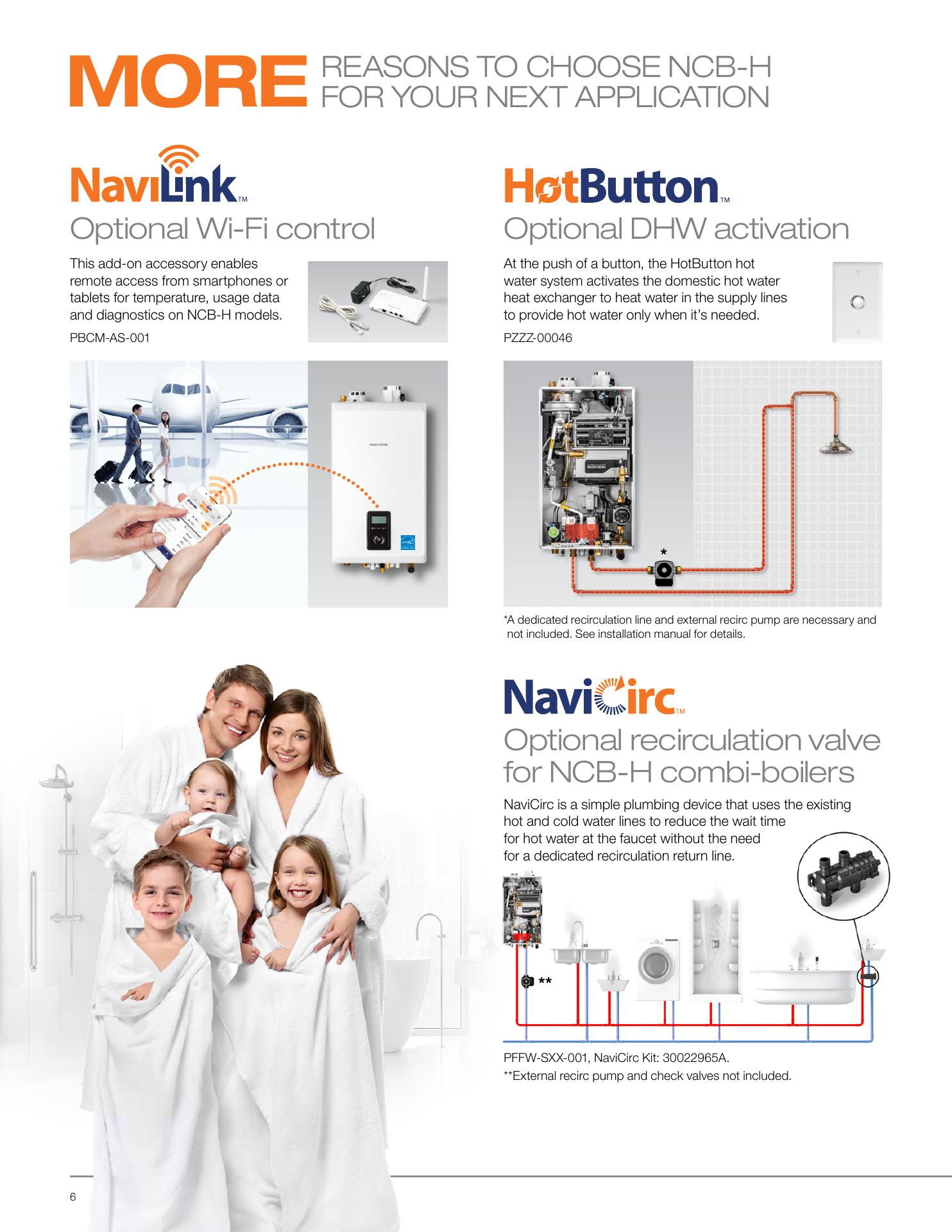 MORE REASONS TO CHOOSE NCB-H FOR YOUR NEXT APPLICATION

NaviLink™
Optional Wi-Fi control

This add-on accessory enables remote access from smartphones or tablets for temperature, usage data and diagnostics on NCB-H models.

PBCM-AS-001

NAVIEN

HotButton™
Optional DHW activation

At the push of a button, the HotButton hot water system activates the domestic hot water heat exchanger to heat water in the supply lines to provide hot water only when it's needed.

PZZZ-00046

NAVIEN

*

*A dedicated recirculation line and external recirc pump are necessary and not included. See installation manual for details.

NaviCirc™
Optional recirculation valve for NCB-H combi-boilers

NaviCirc is a simple plumbing device that uses the existing hot and cold water lines to reduce the wait time for hot water at the faucet without the need for a dedicated recirculation return line.

**

PFFW-SXX-001, NaviCirc Kit: 30022965A.

**External recirc pump and check valves not included.

6