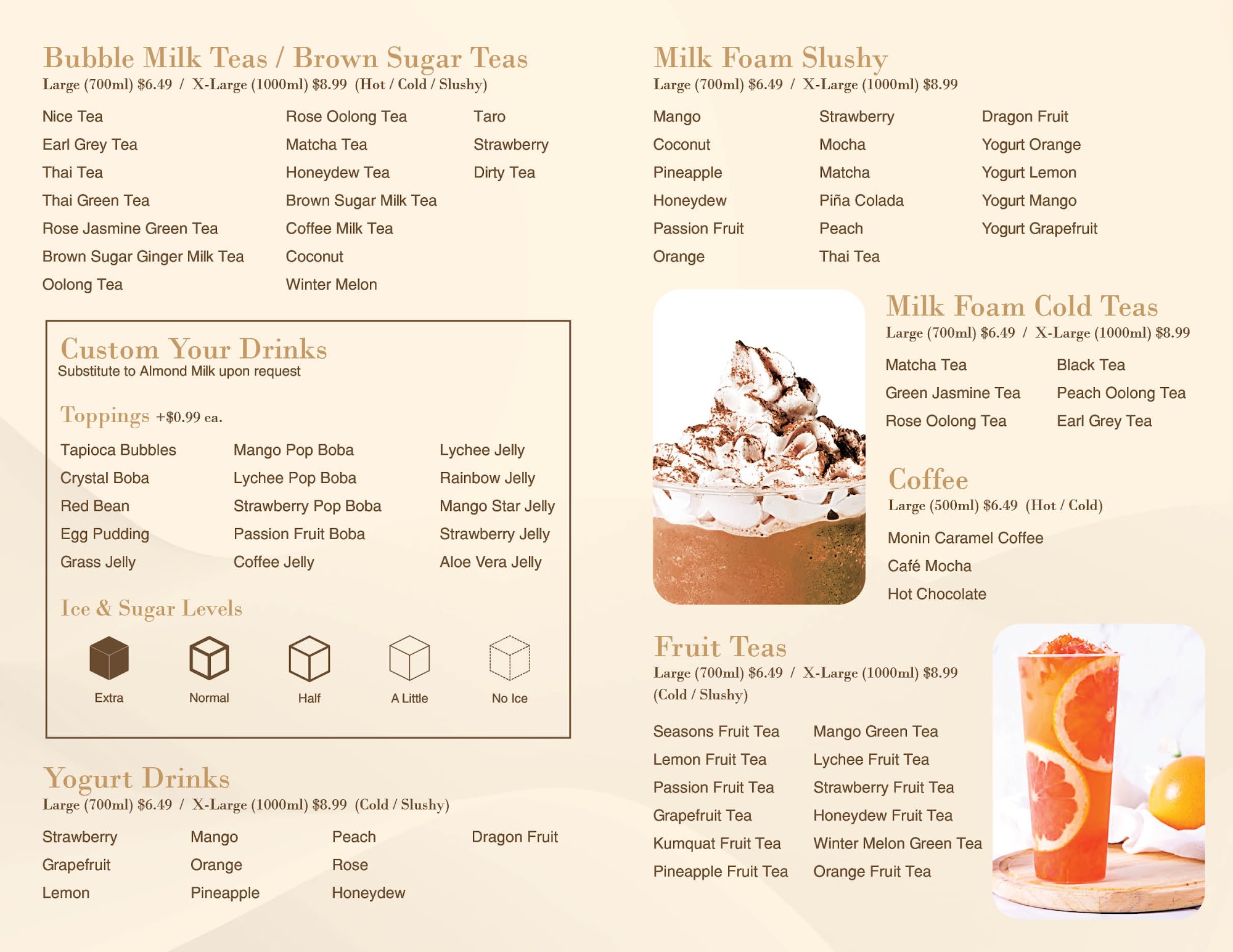 Bubble Milk Teas / Brown Sugar Teas
Large (700ml) \$6.49 / X-Large (1000ml) \$8.99 (Hot / Cold / Slushy)

Nice Tea
Earl Grey Tea
Thai Tea
Thai Green Tea
Rose Jasmine Green Tea
Brown Sugar Ginger Milk Tea
Oolong Tea

Rose Oolong Tea
Matcha Tea
Honeydew Tea
Brown Sugar Milk Tea
Coffee Milk Tea
Coconut
Winter Melon

Taro
Strawberry
Dirty Tea

Custom Your Drinks
Substitute to Almond Milk upon request

Toppings +\$0.99 ea.

Tapioca Bubbles
Crystal Boba
Red Bean
Egg Pudding
Grass Jelly

Mango Pop Boba
Lychee Pop Boba
Strawberry Pop Boba
Passion Fruit Boba
Coffee Jelly

Lychee Jelly
Rainbow Jelly
Mango Star Jelly
Strawberry Jelly
Aloe Vera Jelly

Ice & Sugar Levels

Extra
Normal
Half
A Little
No Ice

Yogurt Drinks
Large (700ml) \$6.49 / X-Large (1000ml) \$8.99 (Cold / Slushy)

Strawberry
Grapefruit
Lemon

Mango
Orange
Pineapple

Peach
Rose
Honeydew

Dragon Fruit

Milk Foam Slushy
Large (700ml) \$6.49 / X-Large (1000ml) \$8.99

Mango
Coconut
Pineapple
Honeydew
Passion Fruit
Orange

Strawberry
Mocha
Matcha
Piña Colada
Peach
Thai Tea

Dragon Fruit
Yogurt Orange
Yogurt Lemon
Yogurt Mango
Yogurt Grapefruit

Milk Foam Cold Teas
Large (700ml) \$6.49 / X-Large (1000ml) \$8.99

Matcha Tea
Green Jasmine Tea
Rose Oolong Tea

Black Tea
Peach Oolong Tea
Earl Grey Tea

Coffee
Large (500ml) \$6.49 (Hot / Cold)

Monin Caramel Coffee
Café Mocha
Hot Chocolate

Fruit Teas
Large (700ml) \$6.49 / X-Large (1000ml) \$8.99 (Cold / Slushy)

Seasons Fruit Tea
Lemon Fruit Tea
Passion Fruit Tea
Grapefruit Tea
Kumquat Fruit Tea
Pineapple Fruit Tea

Mango Green Tea
Lychee Fruit Tea
Strawberry Fruit Tea
Honeydew Fruit Tea
Winter Melon Green Tea
Orange Fruit Tea