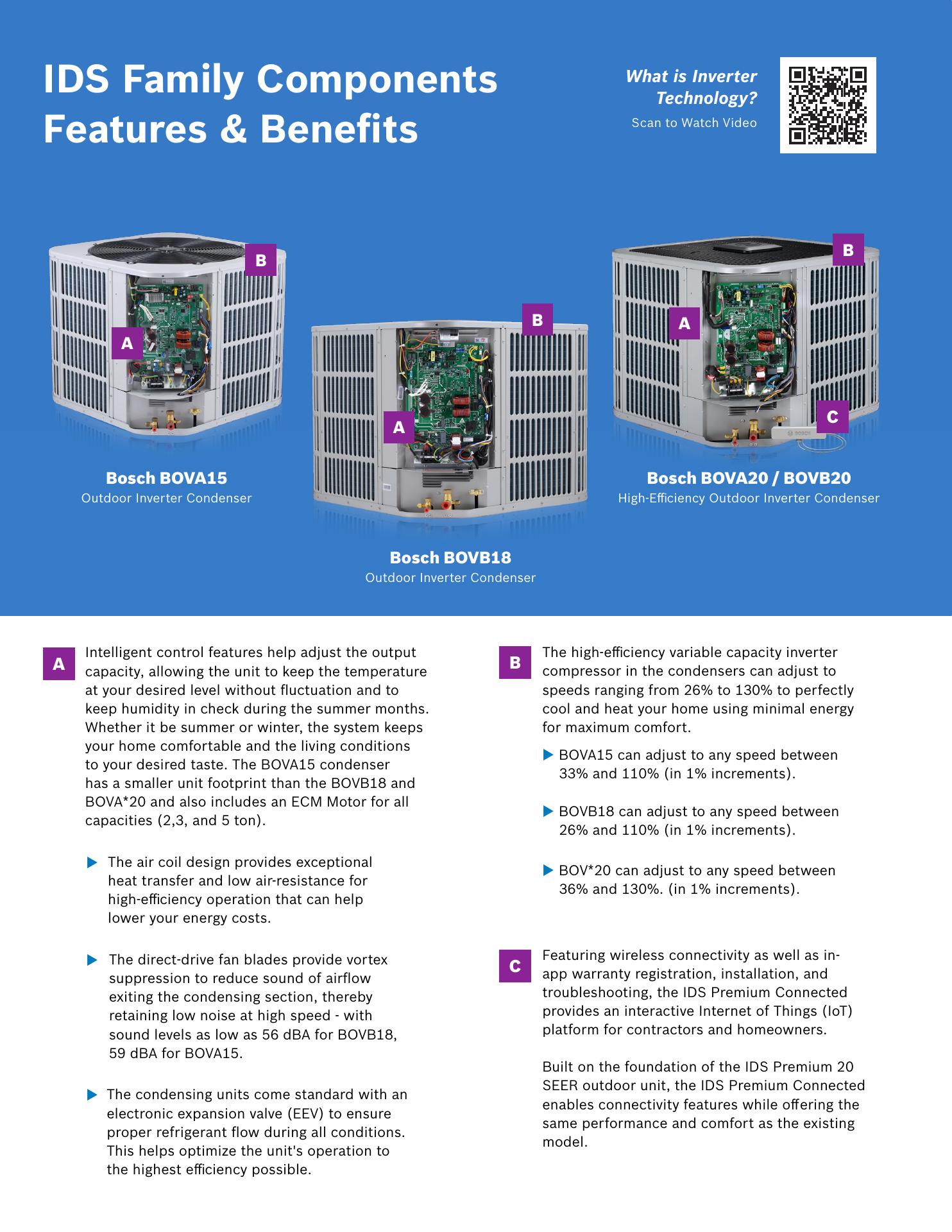 IDS Family Components Features & Benefits

What is Inverter Technology?
Scan to Watch Video

B
A
Bosch BOVA15
Outdoor Inverter Condenser

B
A
Bosch BOVB18
Outdoor Inverter Condenser

B
A
C
BOSCH
Bosch BOVA20 / BOVB20
High-Efficiency Outdoor Inverter Condenser

A Intelligent control features help adjust the output capacity, allowing the unit to keep the temperature at your desired level without fluctuation and to keep humidity in check during the summer months. Whether it be summer or winter, the system keeps your home comfortable and the living conditions to your desired taste. The BOVA15 condenser has a smaller unit footprint than the BOVB18 and BOVA*20 and also includes an ECM Motor for all capacities (2,3, and 5 ton).

▶ The air coil design provides exceptional heat transfer and low air-resistance for high-efficiency operation that can help lower your energy costs.

▶ The direct-drive fan blades provide vortex suppression to reduce sound of airflow exiting the condensing section, thereby retaining low noise at high speed - with sound levels as low as 56 dBA for BOVB18, 59 dBA for BOVA15.

▶ The condensing units come standard with an electronic expansion valve (EEV) to ensure proper refrigerant flow during all conditions. This helps optimize the unit's operation to the highest efficiency possible.

B The high-efficiency variable capacity inverter compressor in the condensers can adjust to speeds ranging from 26% to 130% to perfectly cool and heat your home using minimal energy for maximum comfort.

▶ BOVA15 can adjust to any speed between 33% and 110% (in 1% increments).

▶ BOVB18 can adjust to any speed between 26% and 110% (in 1% increments).

▶ BOV*20 can adjust to any speed between 36% and 130%. (in 1% increments).

C Featuring wireless connectivity as well as in-app warranty registration, installation, and troubleshooting, the IDS Premium Connected provides an interactive Internet of Things (IoT) platform for contractors and homeowners.

Built on the foundation of the IDS Premium 20 SEER outdoor unit, the IDS Premium Connected enables connectivity features while offering the same performance and comfort as the existing model.