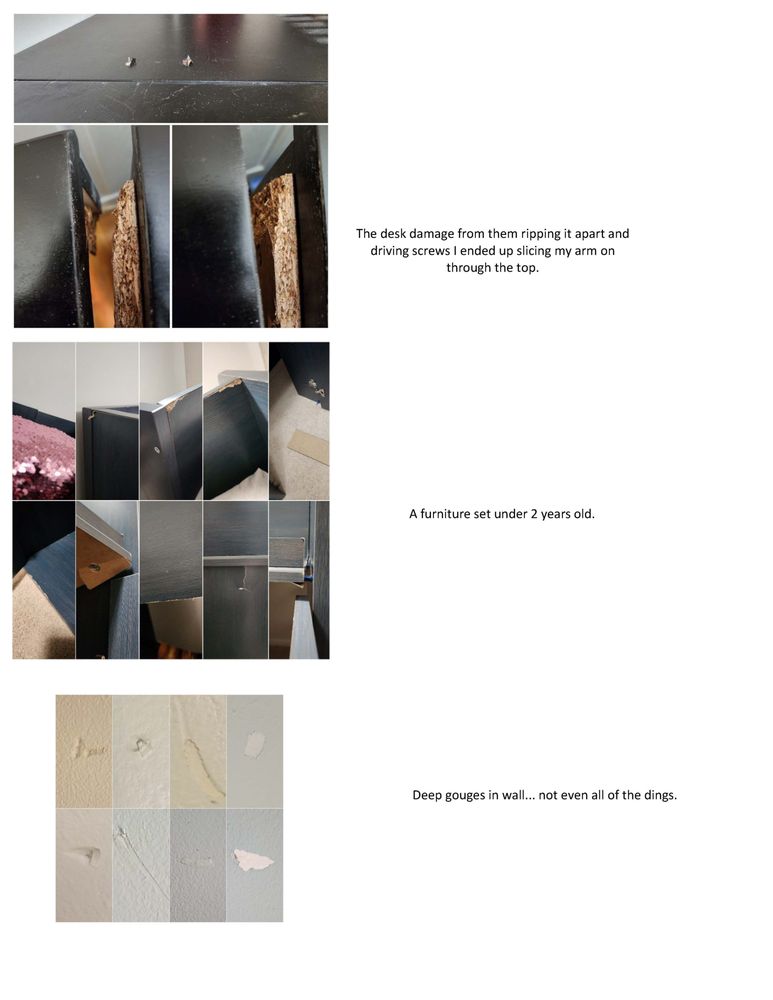 The desk damage from them ripping it apart and driving screws I ended up slicing my arm on through the top.

A furniture set under 2 years old.

Deep gouges in wall... not even all of the dings.