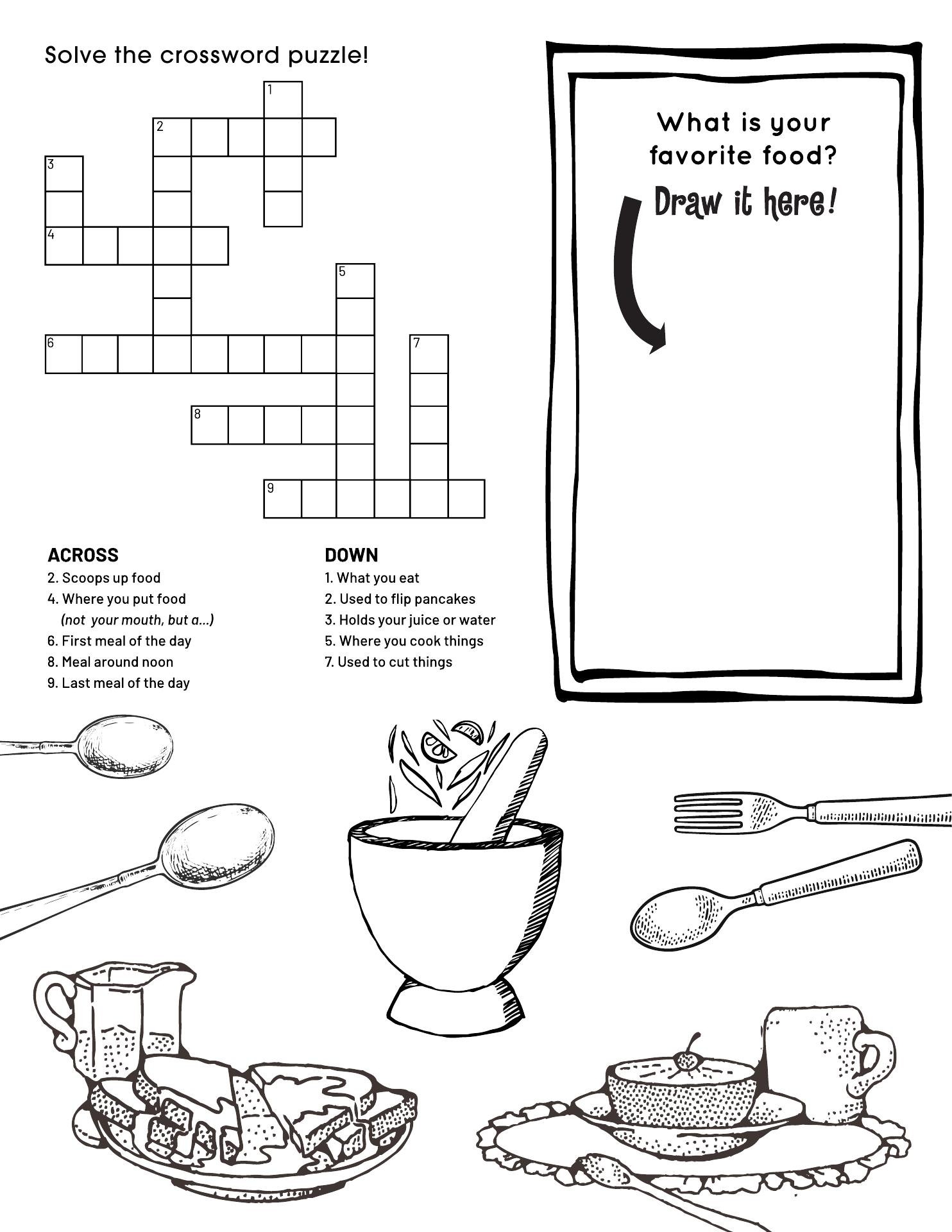 Solve the crossword puzzle!

1
2
3
4
5
6
7
8
9

ACROSS
2. Scoops up food
4. Where you put food (not your mouth, but a...)
6. First meal of the day
8. Meal around noon
9. Last meal of the day

DOWN
1. What you eat
2. Used to flip pancakes
3. Holds your juice or water
5. Where you cook things
7. Used to cut things

What is your favorite food?
Draw it here!