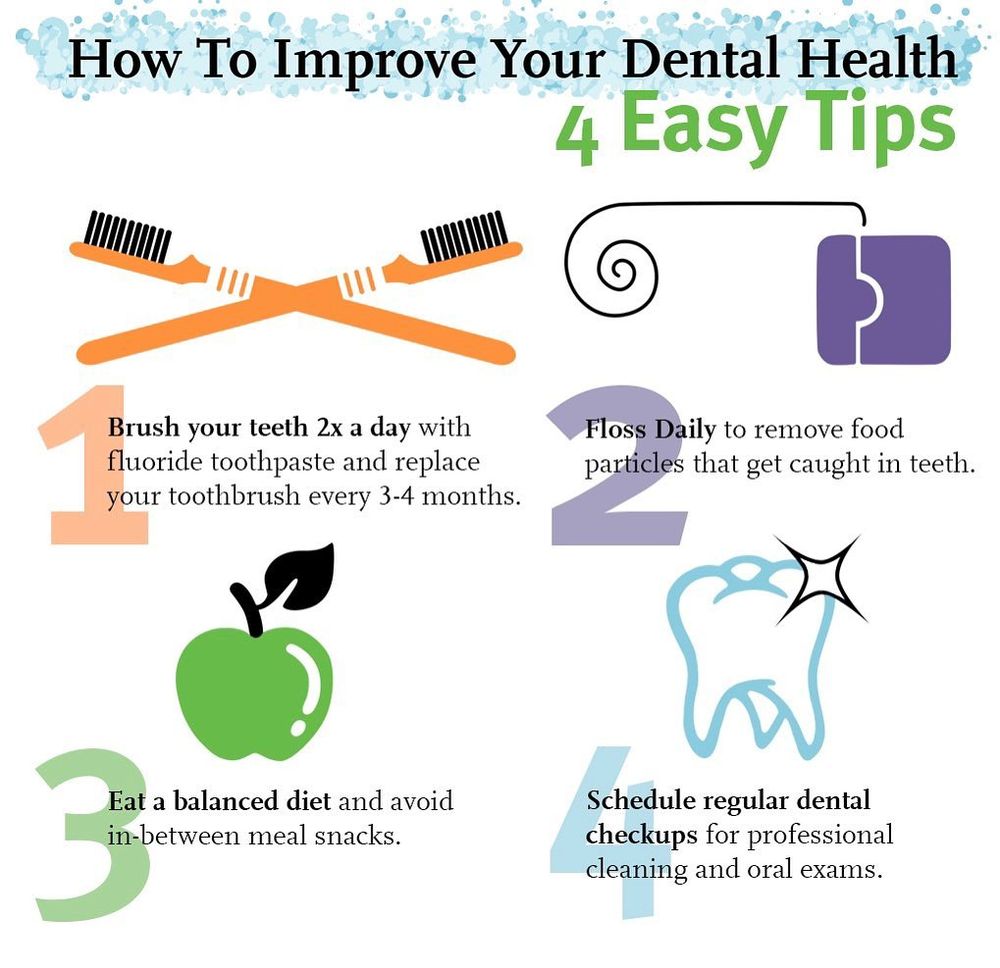 How To Improve Your Dental Health

4 Easy Tips

1

Brush your teeth 2x a day with fluoride toothpaste and replace your toothbrush every 3-4 months.

2

Floss Daily to remove food particles that get caught in teeth.

3

Eat a balanced diet and avoid in-between meal snacks.

4

Schedule regular dental checkups for professional cleaning and oral exams.