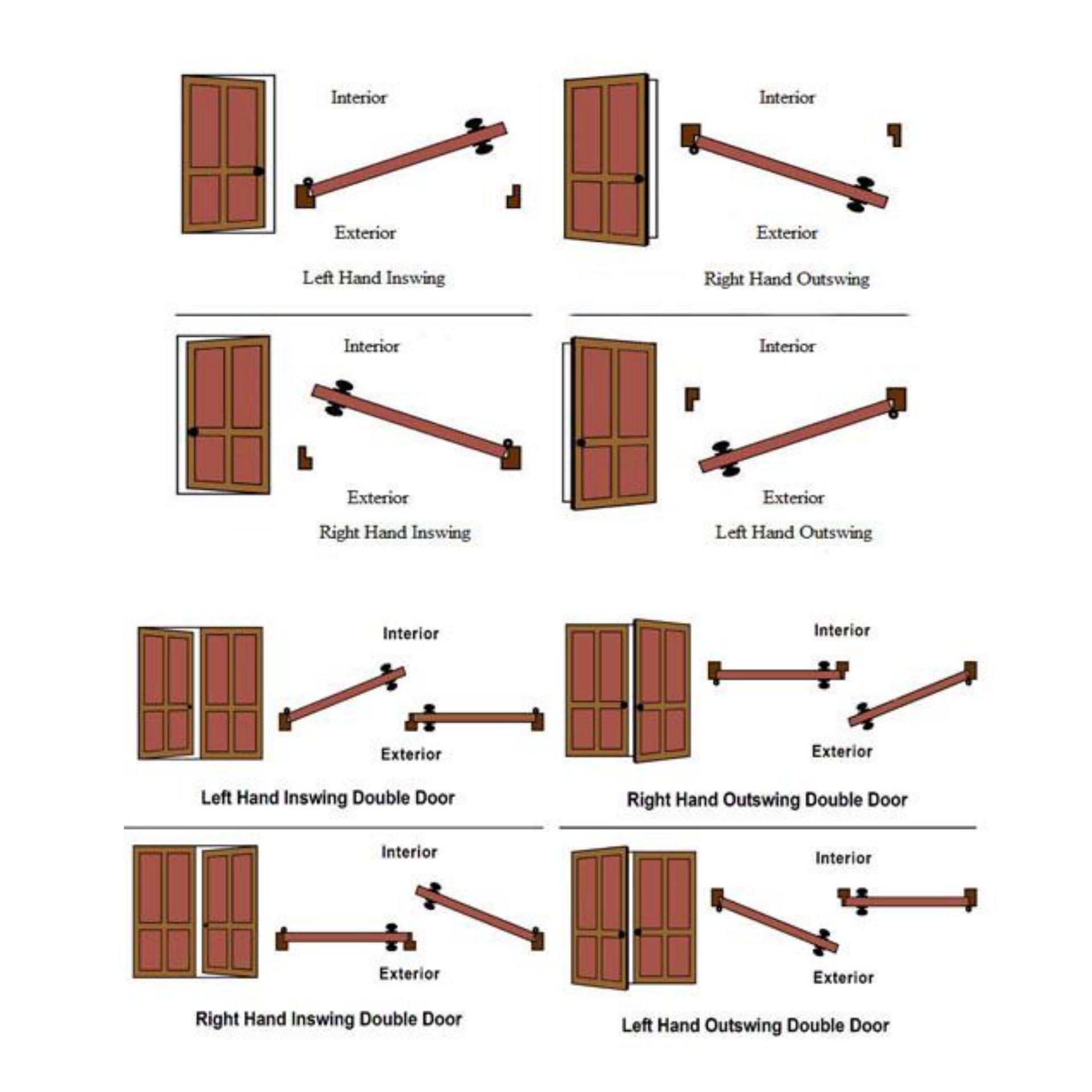 Interior

Exterior

Left Hand Inswing

Interior

Exterior

Right Hand Outswing

Interior

Exterior

Right Hand Inswing

Interior

Exterior

Left Hand Outswing

Interior

Exterior

Left Hand Inswing Double Door

Interior

Exterior

Right Hand Outswing Double Door

Interior

Exterior

Right Hand Inswing Double Door

Interior

Exterior

Left Hand Outswing Double Door