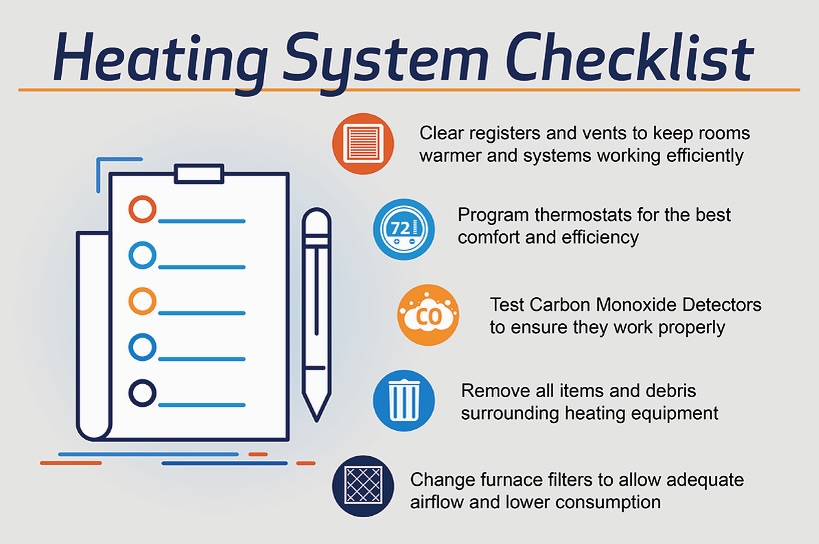 Heating System Checklist

Clear registers and vents to keep rooms warmer and systems working efficiently

72

Program thermostats for the best comfort and efficiency

CO

Test Carbon Monoxide Detectors to ensure they work properly

Remove all items and debris surrounding heating equipment

Change furnace filters to allow adequate airflow and lower consumption