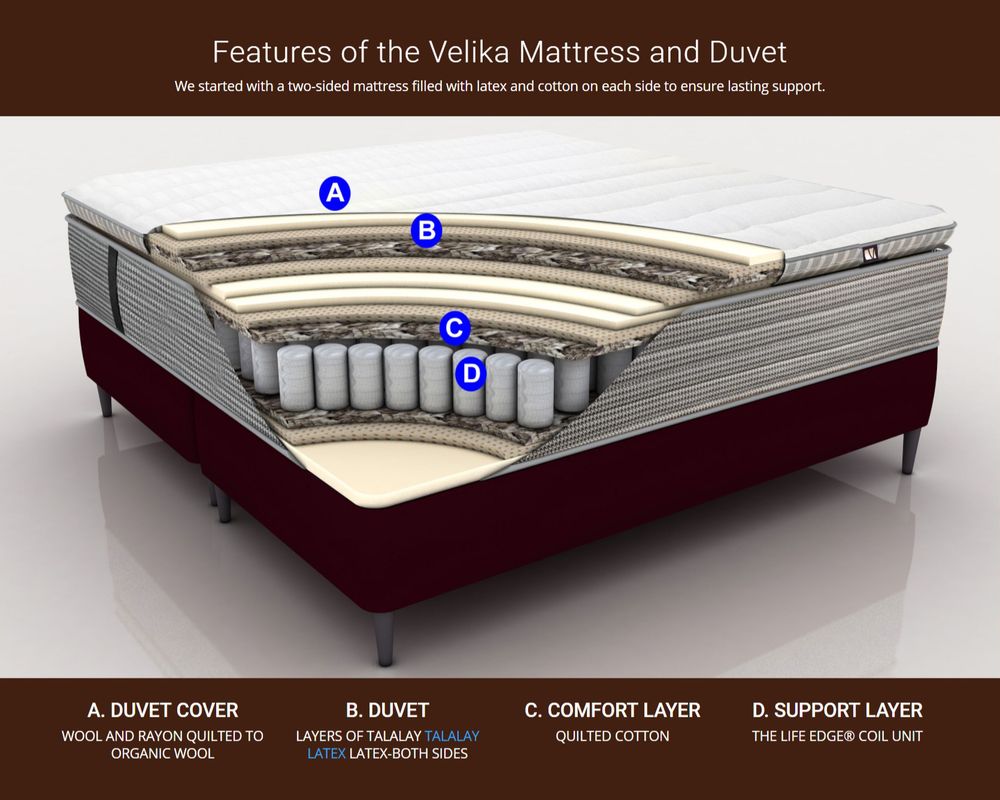 Features of the Velika Mattress and Duvet
We started with a two-sided mattress filled with latex and cotton on each side to ensure lasting support.

A
B
C
D

A. DUVET COVER
WOOL AND RAYON QUILTED TO ORGANIC WOOL

B. DUVET
LAYERS OF TALALAY TALALAY LATEX LATEX-BOTH SIDES

C. COMFORT LAYER
QUILTED COTTON

D. SUPPORT LAYER
THE LIFE EDGE® COIL UNIT