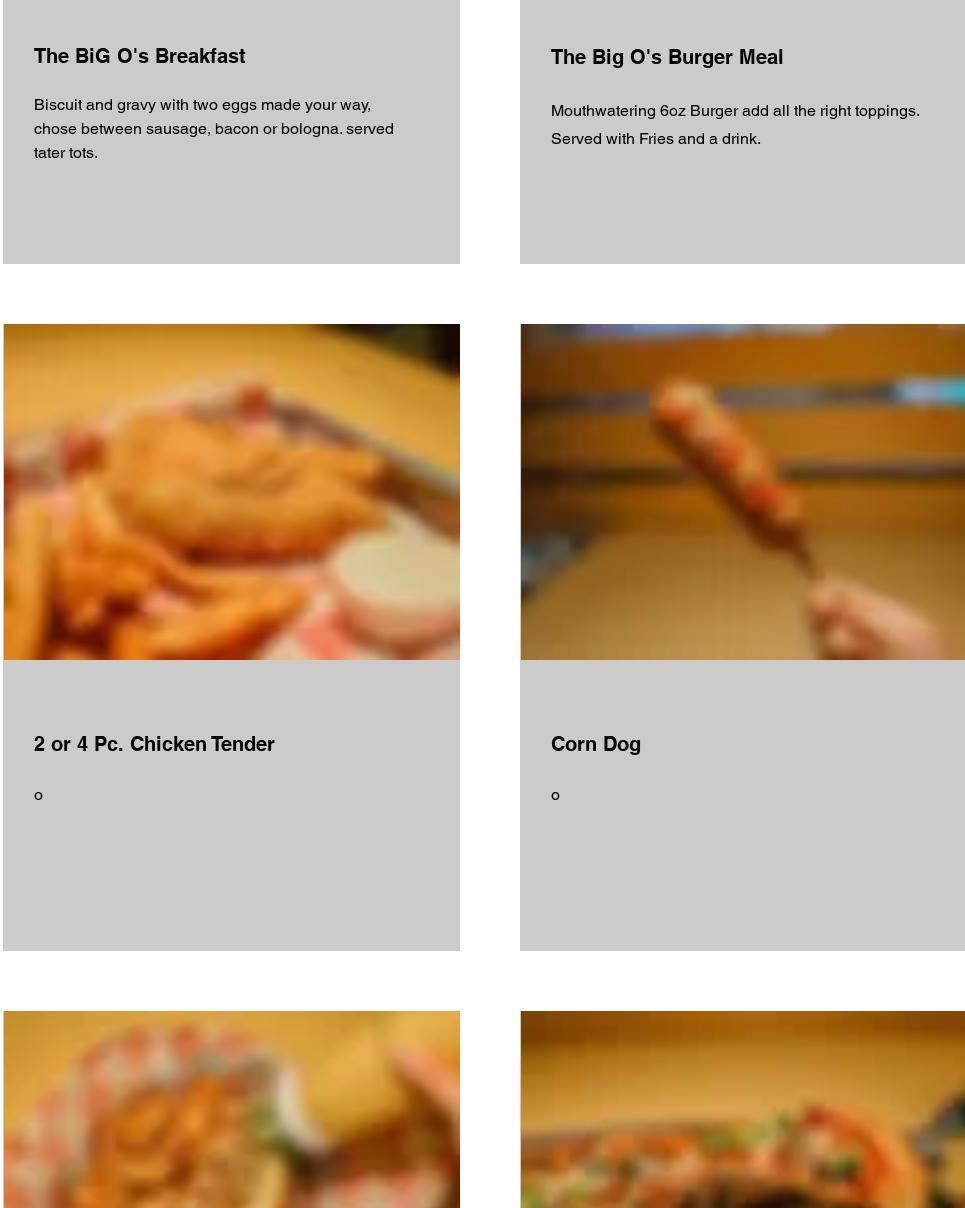 The BiG O's Breakfast

Biscuit and gravy with two eggs made your way, chose between sausage, bacon or bologna. served tater tots.

The Big O's Burger Meal

Mouthwatering 6oz Burger add all the right toppings. Served with Fries and a drink.

2 or 4 Pc. Chicken Tender

o

Corn Dog

o