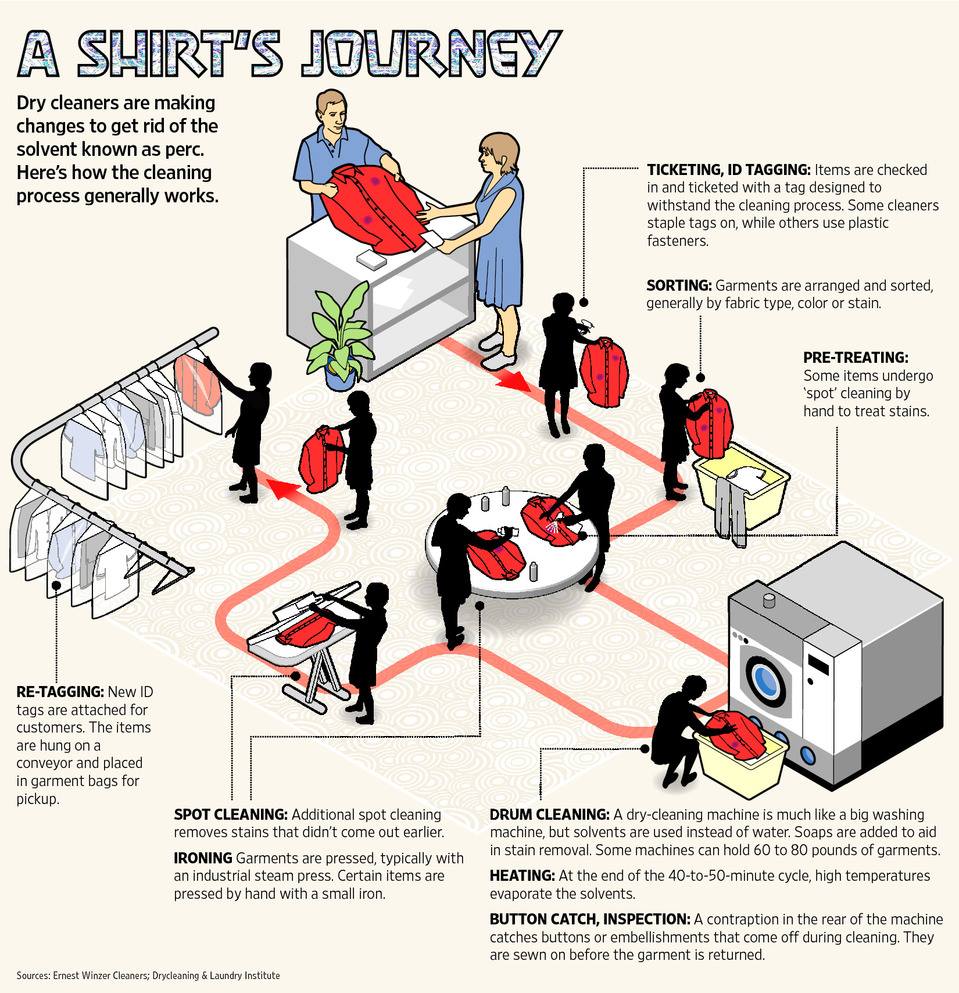 A SHIRT'S JOURNEY

Dry cleaners are making changes to get rid of the solvent known as perc. Here's how the cleaning process generally works.

TICKETING, ID TAGGING: Items are checked in and ticketed with a tag designed to withstand the cleaning process. Some cleaners staple tags on, while others use plastic fasteners.

SORTING: Garments are arranged and sorted, generally by fabric type, color or stain.

PRE-TREATING: Some items undergo 'spot' cleaning by hand to treat stains.

RE-TAGGING: New ID tags are attached for customers. The items are hung on a conveyor and placed in garment bags for pickup.

SPOT CLEANING: Additional spot cleaning removes stains that didn't come out earlier.

IRONING Garments are pressed, typically with an industrial steam press. Certain items are pressed by hand with a small iron.

DRUM CLEANING: A dry-cleaning machine is much like a big washing machine, but solvents are used instead of water. Soaps are added to aid in stain removal. Some machines can hold 60 to 80 pounds of garments.

HEATING: At the end of the 40-to-50-minute cycle, high temperatures evaporate the solvents.

BUTTON CATCH, INSPECTION: A contraption in the rear of the machine catches buttons or embellishments that come off during cleaning. They are sewn on before the garment is returned.

Sources: Ernest Winzer Cleaners; Drycleaning & Laundry Institute