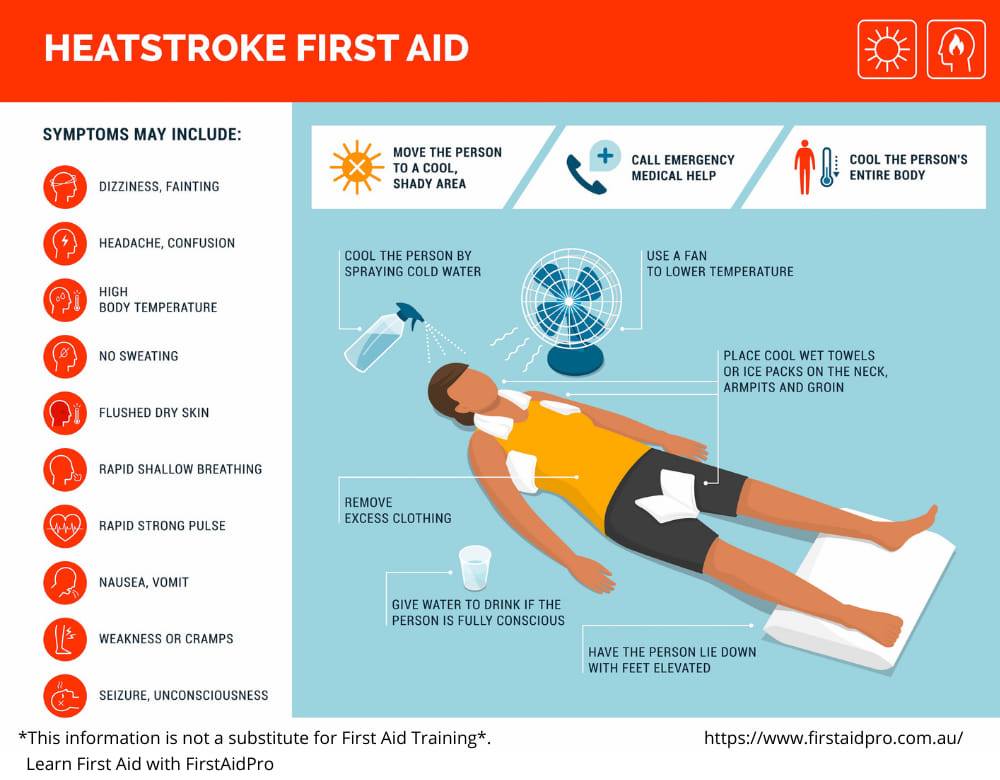 HEATSTROKE FIRST AID

SYMPTOMS MAY INCLUDE:

DIZZINESS, FAINTING

HEADACHE, CONFUSION

HIGH BODY TEMPERATURE

NO SWEATING

FLUSHED DRY SKIN

RAPID SHALLOW BREATHING

RAPID STRONG PULSE

NAUSEA, VOMIT

WEAKNESS OR CRAMPS

SEIZURE, UNCONSCIOUSNESS

MOVE THE PERSON TO A COOL, SHADY AREA

CALL EMERGENCY MEDICAL HELP

COOL THE PERSON'S ENTIRE BODY

COOL THE PERSON BY SPRAYING COLD WATER

USE A FAN TO LOWER TEMPERATURE

PLACE COOL WET TOWELS OR ICE PACKS ON THE NECK, ARMPITS AND GROIN

REMOVE EXCESS CLOTHING

GIVE WATER TO DRINK IF THE PERSON IS FULLY CONSCIOUS

HAVE THE PERSON LIE DOWN WITH FEET ELEVATED

*This information is not a substitute for First Aid Training*.
Learn First Aid with FirstAidPro

https://www.firstaidpro.com.au/